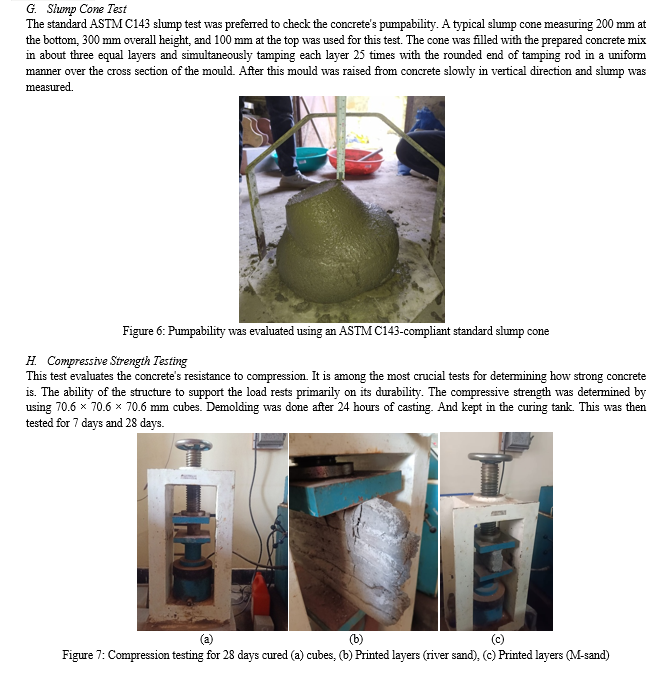 G. Slump Cone Test
The standard ASTM C143 slump test was preferred to check the concrete's pumpability. A typical slump cone measuring 200 mm at the bottom, 300 mm overall height, and 100 mm at the top was used for this test. The cone was filled with the prepared concrete mix in about three equal layers and simultaneously tamping each layer 25 times with the rounded end of tamping rod in a uniform manner over the cross section of the mould. After this mould was raised from concrete slowly in vertical direction and slump was measured.

Figure 6: Pumpability was evaluated using an ASTM C143-compliant standard slump cone

H. Compressive Strength Testing
This test evaluates the concrete's resistance to compression. It is among the most crucial tests for determining how strong concrete is. The ability of the structure to support the load rests primarily on its durability. The compressive strength was determined by using 70.6 × 70.6 × 70.6 mm cubes. Demolding was done after 24 hours of casting. And kept in the curing tank. This was then tested for 7 days and 28 days.

(a)
(b)
(c)
Figure 7: Compression testing for 28 days cured (a) cubes, (b) Printed layers (river sand), (c) Printed layers (M-sand)